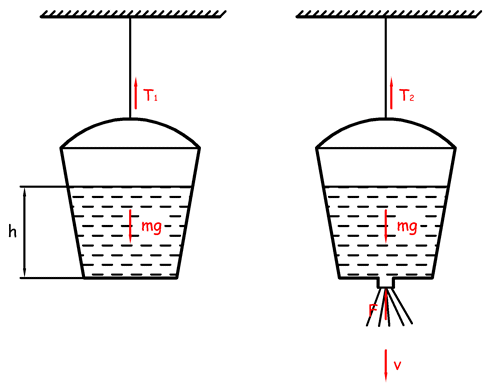 $T_1$
h
mg
$T_2$
mg
F
v